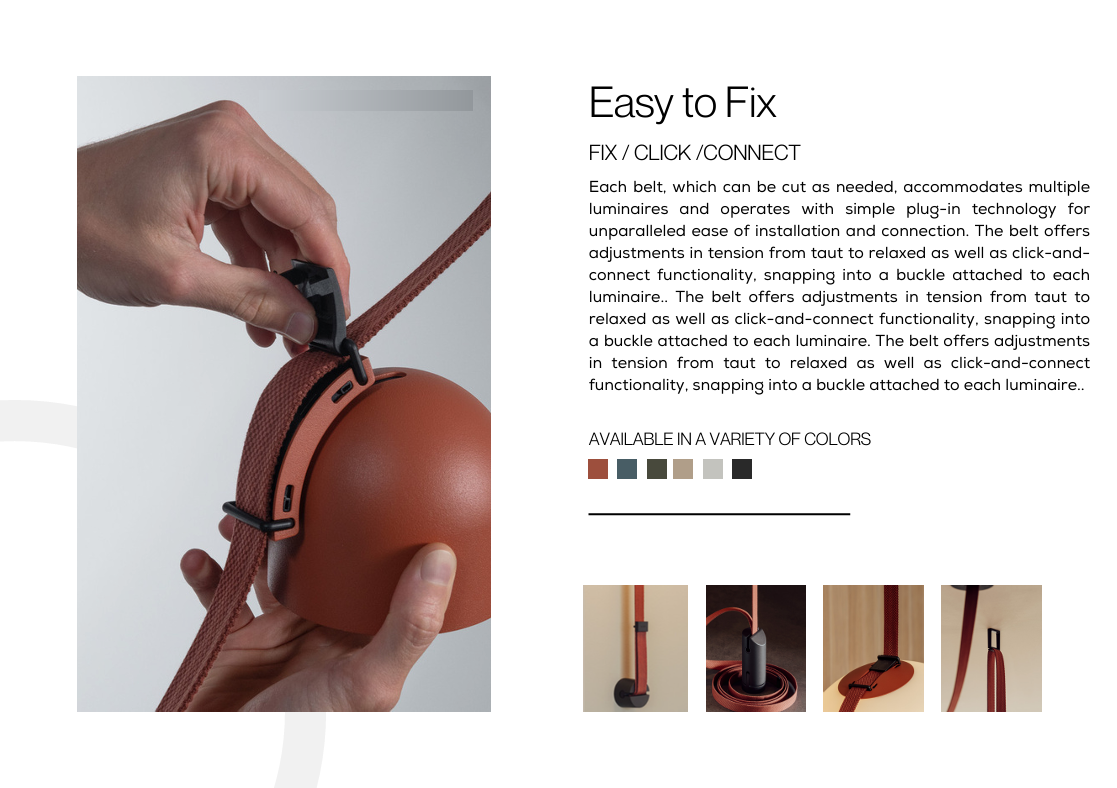 Easy to Fix

FIX / CLICK /CONNECT

Each belt, which can be cut as needed, accommodates multiple luminaires and operates with simple plug-in technology for unparalleled ease of installation and connection. The belt offers adjustments in tension from taut to relaxed as well as click-and-connect functionality, snapping into a buckle attached to each luminaire.. The belt offers adjustments in tension from taut to relaxed as well as click-and-connect functionality, snapping into a buckle attached to each luminaire. The belt offers adjustments in tension from taut to relaxed as well as click-and-connect functionality, snapping into a buckle attached to each luminaire..

AVAILABLE IN A VARIETY OF COLORS